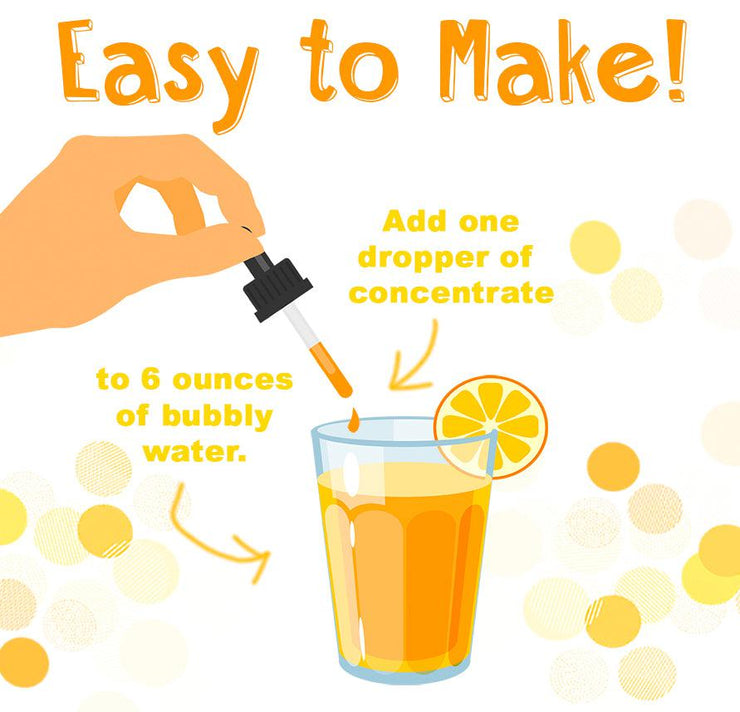 Easy to Make!

Add one dropper of concentrate

to 6 ounces of bubbly water.